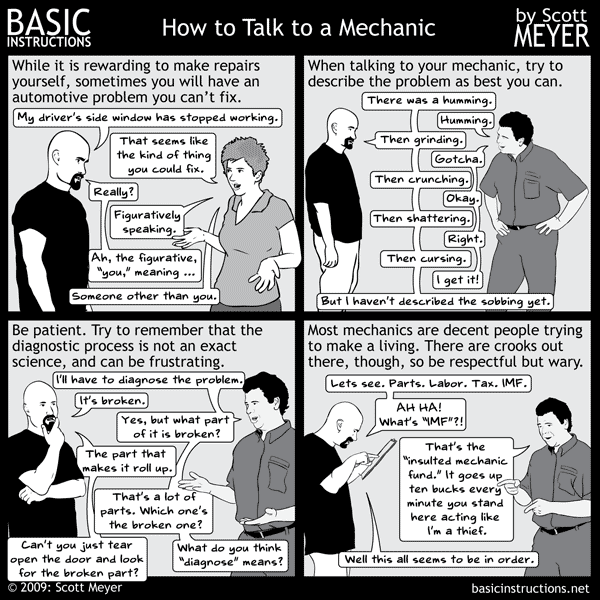 BASIC INSTRUCTIONS

How to Talk to a Mechanic

by Scott MEYER

While it is rewarding to make repairs yourself, sometimes you will have an automotive problem you can't fix.

My driver's side window has stopped working.

That seems like the kind of thing you could fix.

Really?

Figuratively speaking.

Ah, the figurative, "you," meaning ...

Someone other than you.

When talking to your mechanic, try to describe the problem as best you can.

There was a humming.

Humming.

Then grinding.

Gotcha.

Then crunching.

Okay.

Then shattering.

Right.

Then cursing.

I get it!

But I haven't described the sobbing yet.

Be patient. Try to remember that the diagnostic process is not an exact science, and can be frustrating.

I'll have to diagnose the problem.

It's broken.

Yes, but what part of it is broken?

The part that makes it roll up.

That's a lot of parts. Which one's the broken one?

Can't you just tear open the door and look for the broken part?

What do you think "diagnose" means?

Most mechanics are decent people trying to make a living. There are crooks out there, though, so be respectful but wary.

Lets see. Parts. Labor. Tax. IMF.

AH HA! What's "IMF"?!

That's the "insulted mechanic fund." It goes up ten bucks every minute you stand here acting like I'm a thief.

Well this all seems to be in order.

© 2009: Scott Meyer

basicinstructions.net